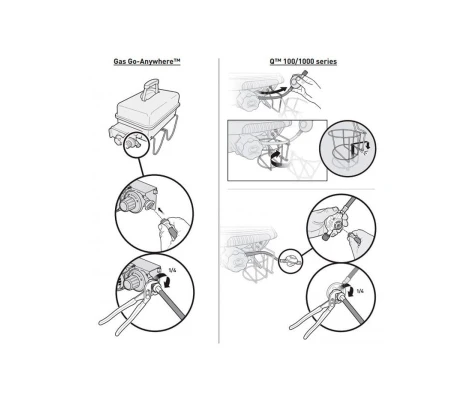 Gas Go-Anywhere™

1/4

Q™ 100/1000 series

1/4