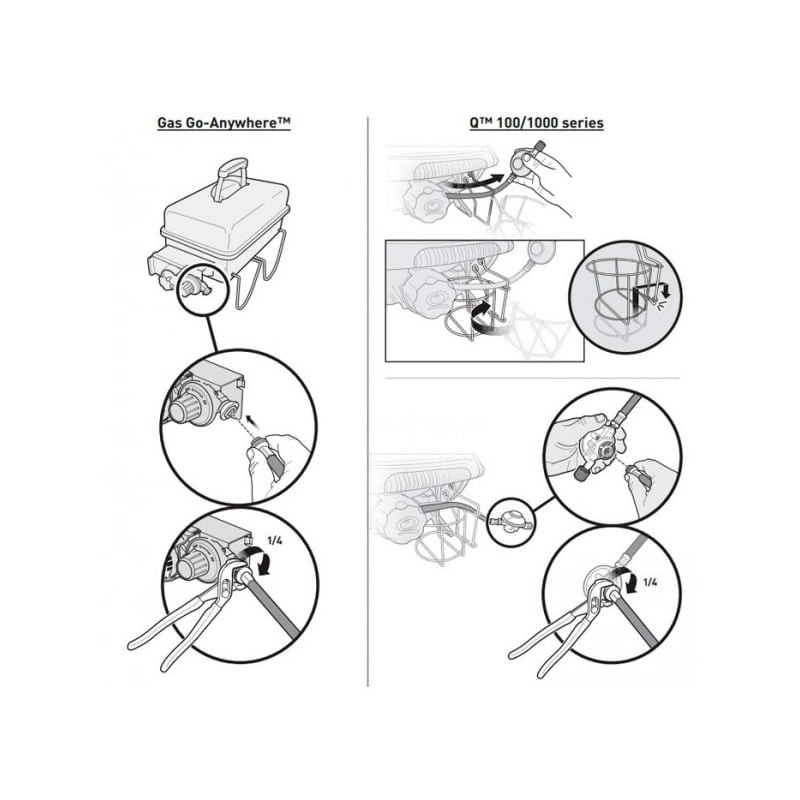 Gas Go-Anywhere™

1/4

Q™ 100/1000 series

1/4