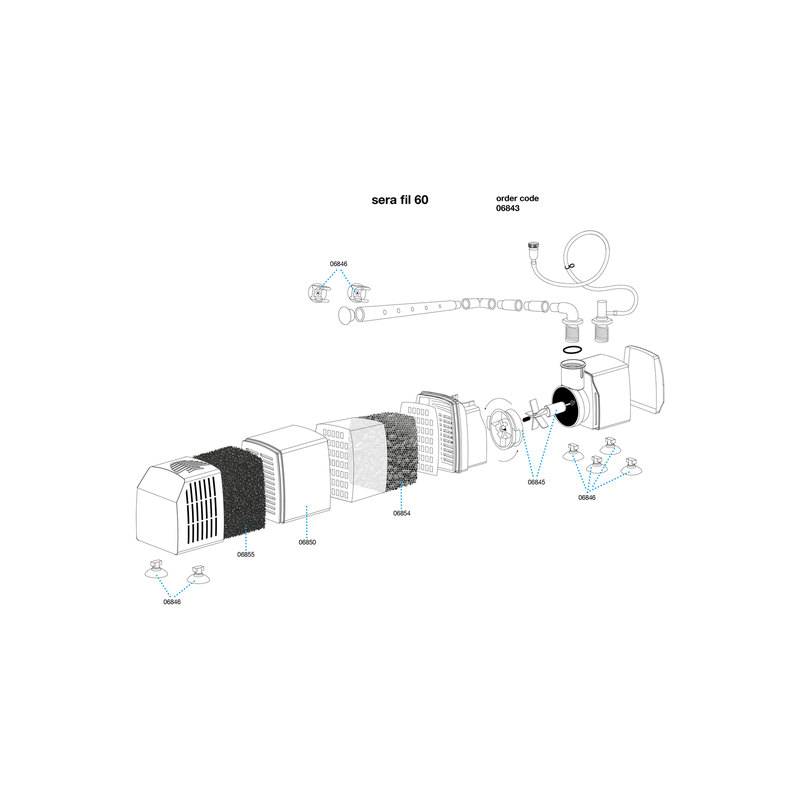 sera fil 60

order code
06843

06846

06845

06846

06854

06850

06855

06846