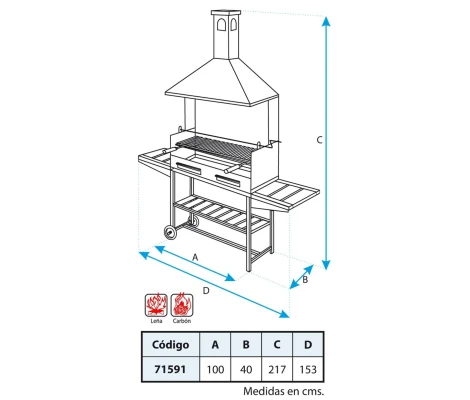 C

A

B

D

Leña

Carbón

| Código | A | B | C | D |
|---|---|---|---|---|
| 71591 | 100 | 40 | 217 | 153 |

Medidas en cms.