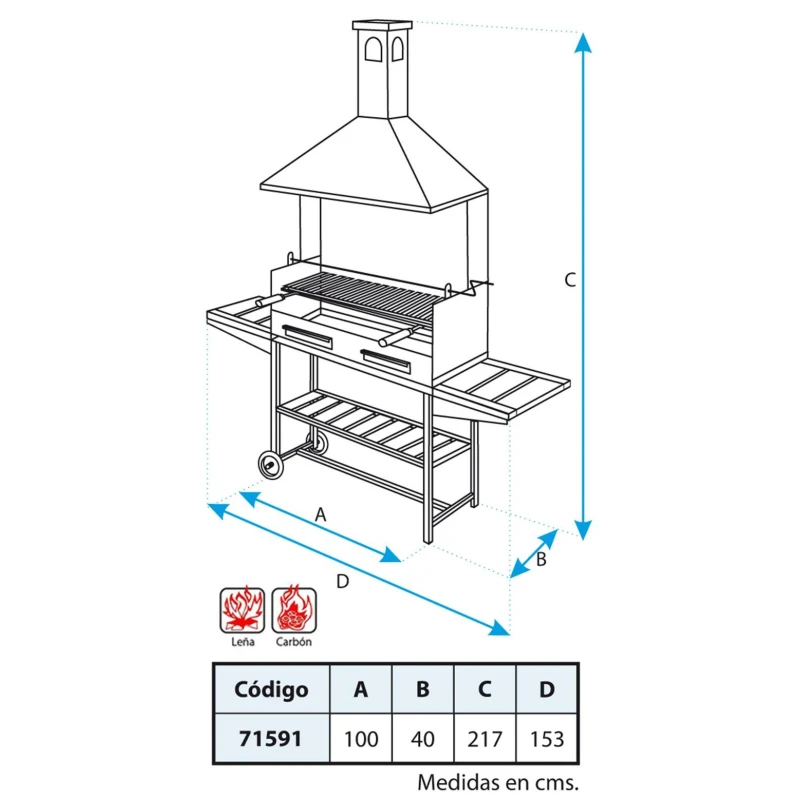 C

A

B

D

Leña

Carbón

| Código | A | B | C | D |
|---|---|---|---|---|
| 71591 | 100 | 40 | 217 | 153 |

Medidas en cms.