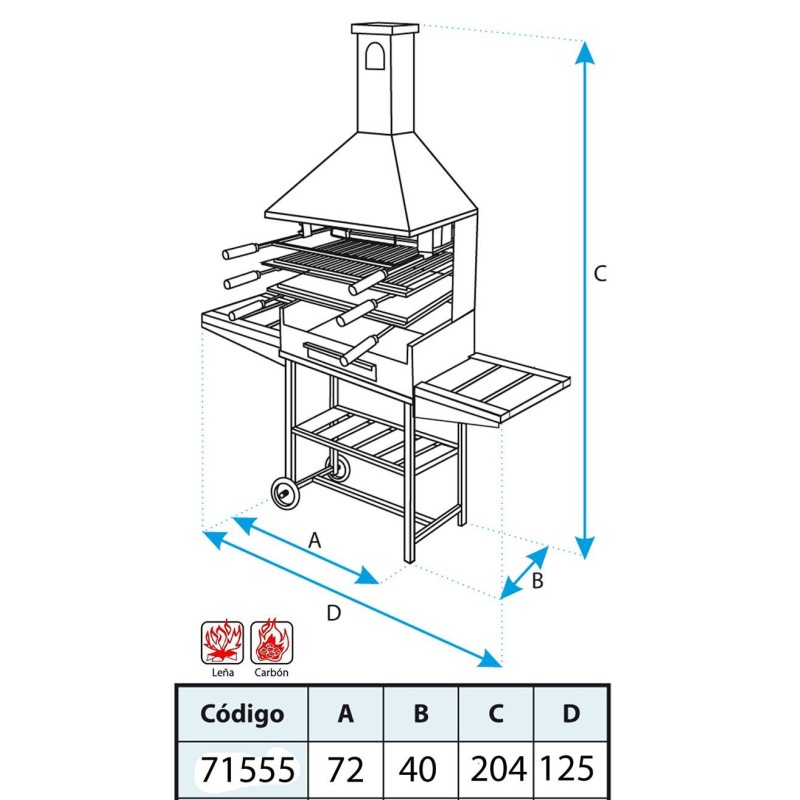 C

A

B

D

Leña Carbón

| Código | A | B | C | D |
|---|---|---|---|---|
| 71555 | 72 | 40 | 204 | 125 |