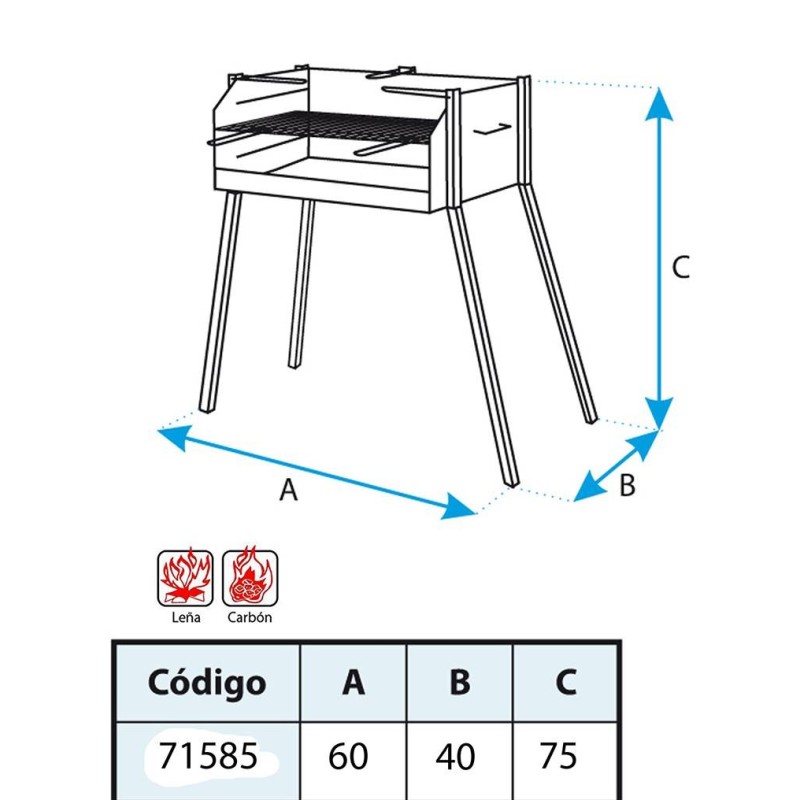 C

A

B

Leña Carbón

| Código | A | B | C |
|---|---|---|---|
| 71585 | 60 | 40 | 75 |