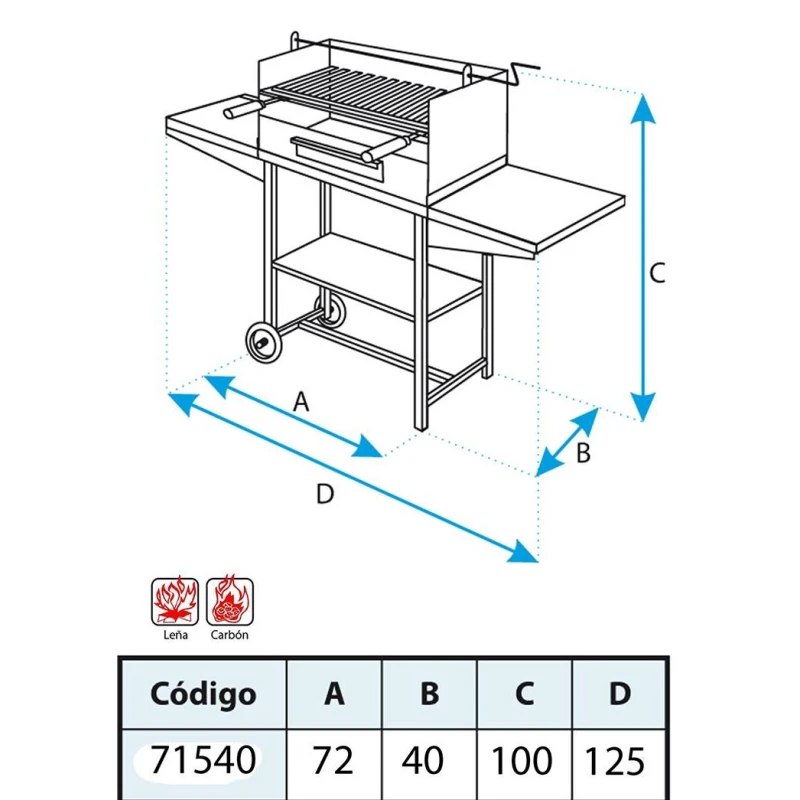 C

A

B

D

Leña

Carbón

| Código | A | B | C | D |
|---|---|---|---|---|
| 71540 | 72 | 40 | 100 | 125 |