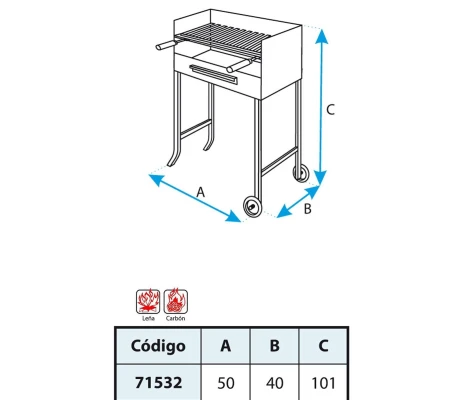 C

A

B

Leña Carbón

| Código | A | B | C |
|---|---|---|---|
| 71532 | 50 | 40 | 101 |